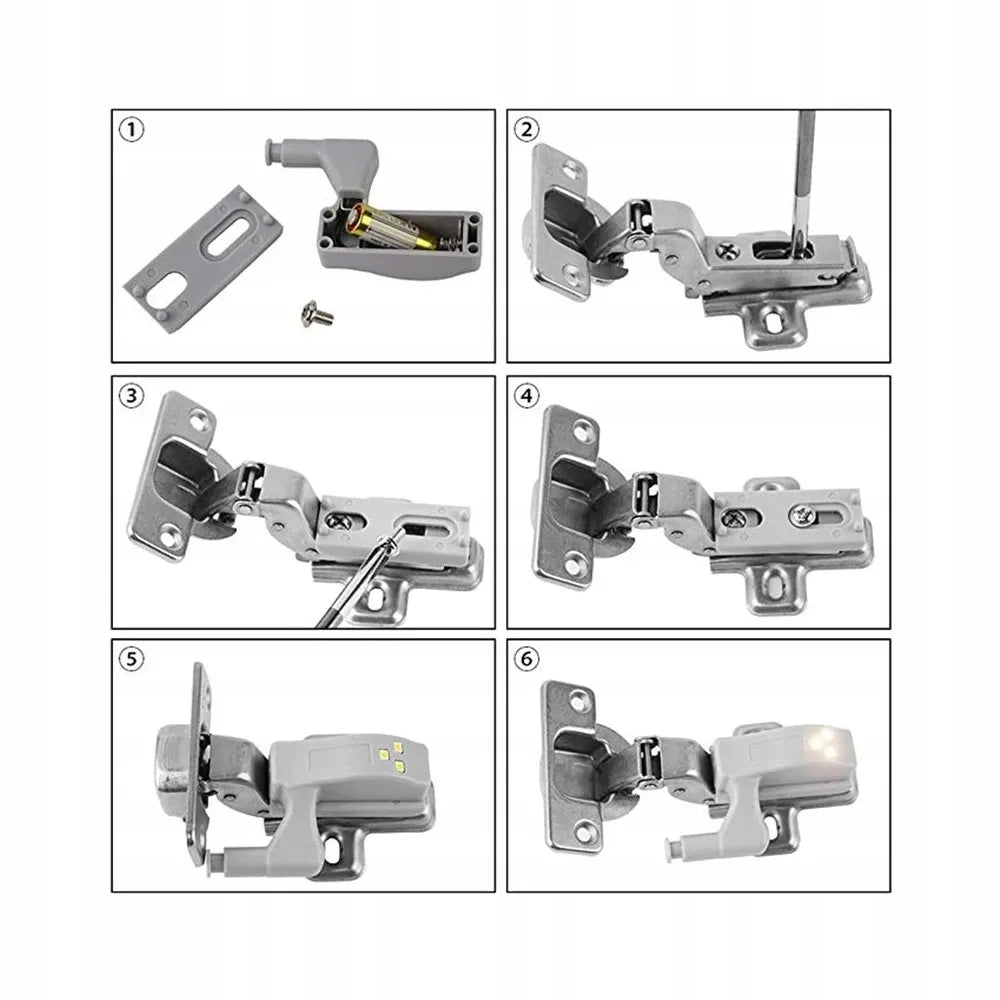 1
2
3
4
5
6