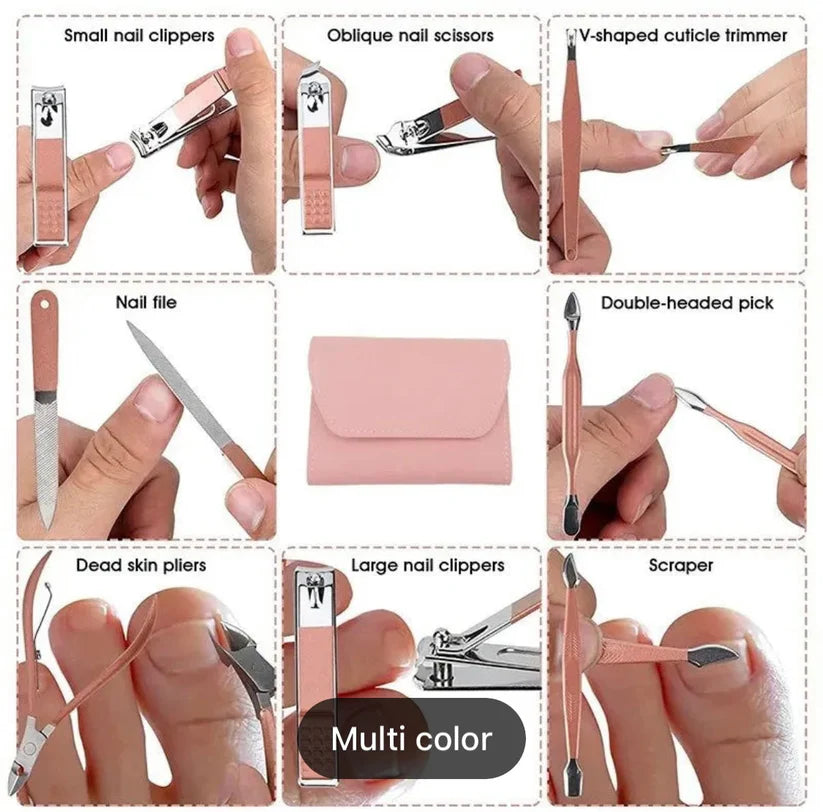 Small nail clippers

Oblique nail scissors

V-shaped cuticle trimmer

Nail file

Double-headed pick

Dead skin pliers

Large nail clippers

Scraper

Multi color