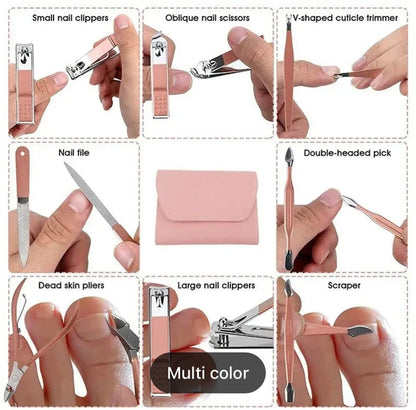 Small nail clippers

Oblique nail scissors

V-shaped cuticle trimmer

Nail file

Double-headed pick

Dead skin pliers

Large nail clippers

Scraper

Multi color