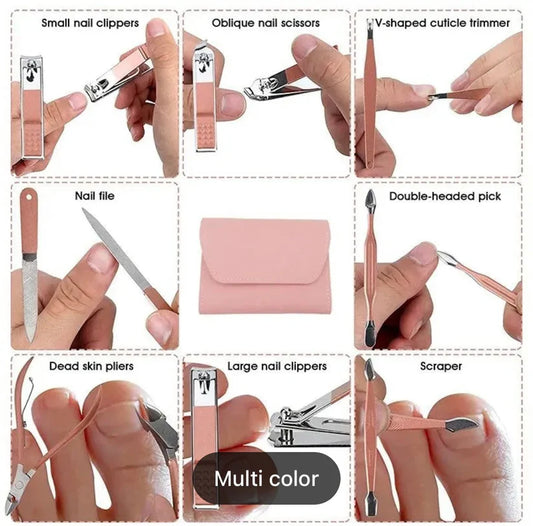 Small nail clippers

Oblique nail scissors

V-shaped cuticle trimmer

Nail file

Double-headed pick

Dead skin pliers

Large nail clippers

Scraper

Multi color