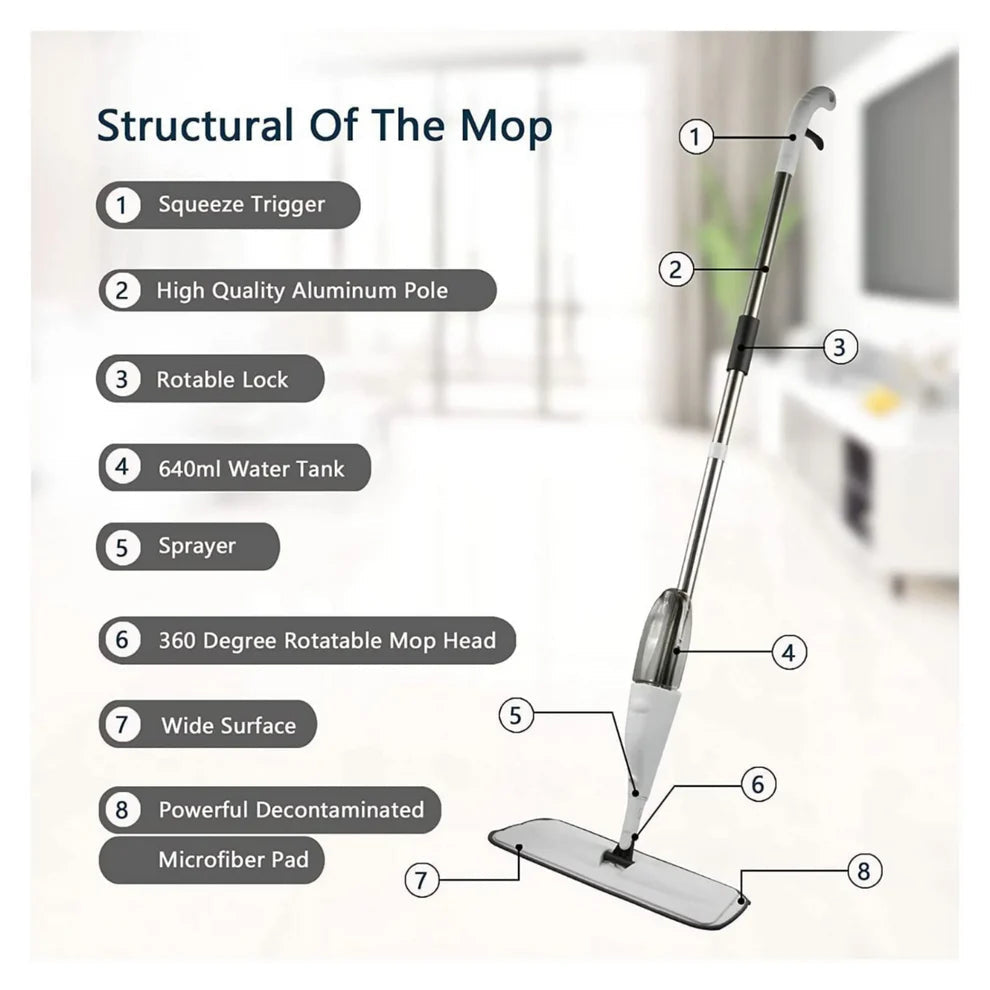 Structural Of The Mop

1 Squeeze Trigger

2 High Quality Aluminum Pole

3 Rotable Lock

4 640ml Water Tank

5 Sprayer

6 360 Degree Rotatable Mop Head

7 Wide Surface

8 Powerful Decontaminated Microfiber Pad

1
2
3
4
5
6
7
8