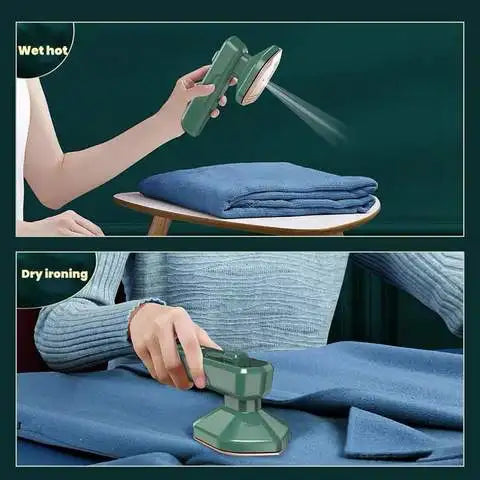 Wet hot

Dry ironing