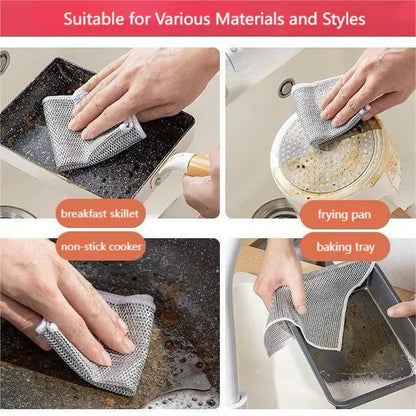 Suitable for Various Materials and Styles

breakfast skillet

frying pan

non-stick cooker

baking tray