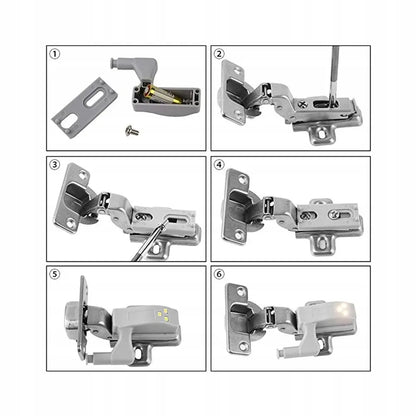 ①
②
③
④
⑤
⑥