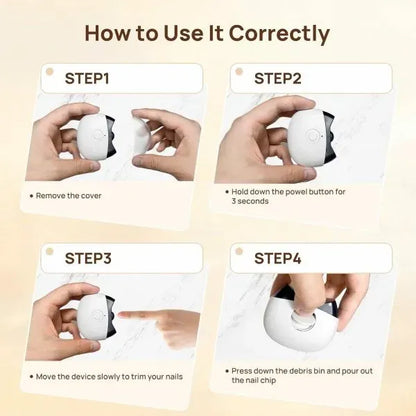 How to Use It Correctly

STEP1

• Remove the cover

STEP2

• Hold down the powel button for 3 seconds

STEP3

• Move the device slowly to trim your nails

STEP4

• Press down the debris bin and pour out the nail chip