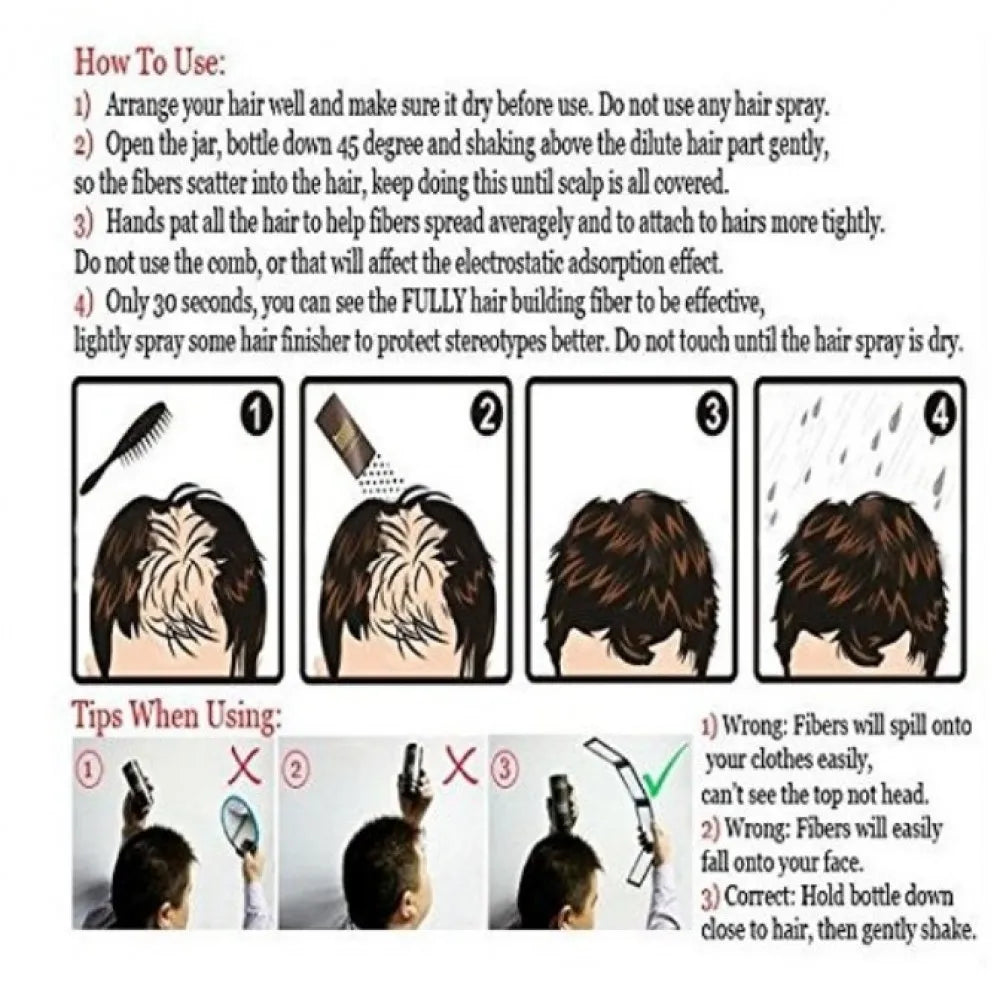 How To Use:
1) Arrange your hair well and make sure it dry before use. Do not use any hair spray.
2) Open the jar, bottle down 45 degree and shaking above the dilute hair part gently, so the fibers scatter into the hair, keep doing this until scalp is all covered.
3) Hands pat all the hair to help fibers spread averagely and to attach to hairs more tightly. Do not use the comb, or that will affect the electrostatic adsorption effect.
4) Only 30 seconds, you can see the FULLY hair building fiber to be effective, lightly spray some hair finisher to protect stereotypes better. Do not touch until the hair spray is dry.

1
2
3
4

Tips When Using:
①
②
③

1) Wrong: Fibers will spill onto your clothes easily, can't see the top not head.
2) Wrong: Fibers will easily fall onto your face.
3) Correct: Hold bottle down close to hair, then gently shake.